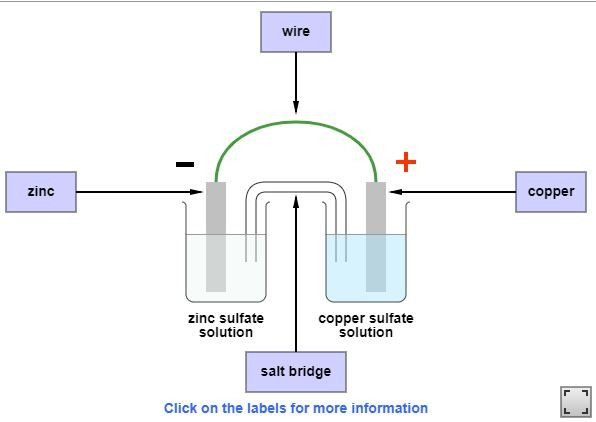 wire

−

+

zinc

copper

zinc sulfate solution

copper sulfate solution

salt bridge

Click on the labels for more information