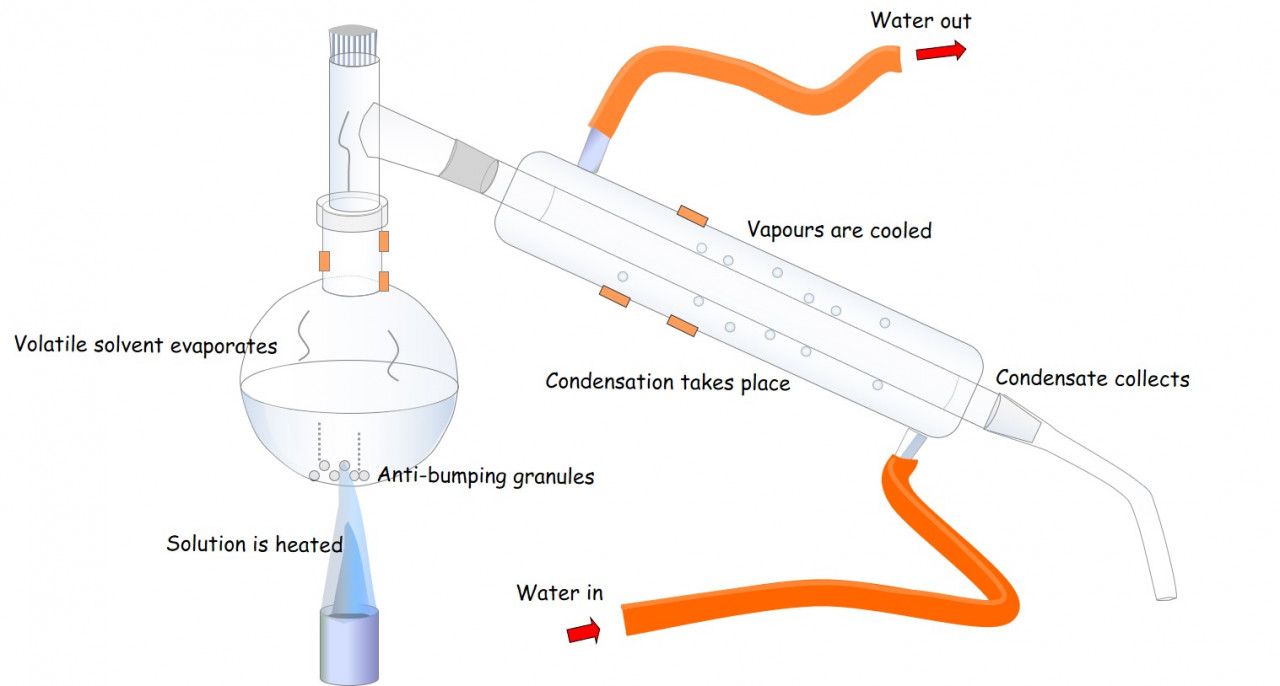 Water out

Vapours are cooled

Volatile solvent evaporates

Condensation takes place

Condensate collects

Anti-bumping granules

Solution is heated

Water in